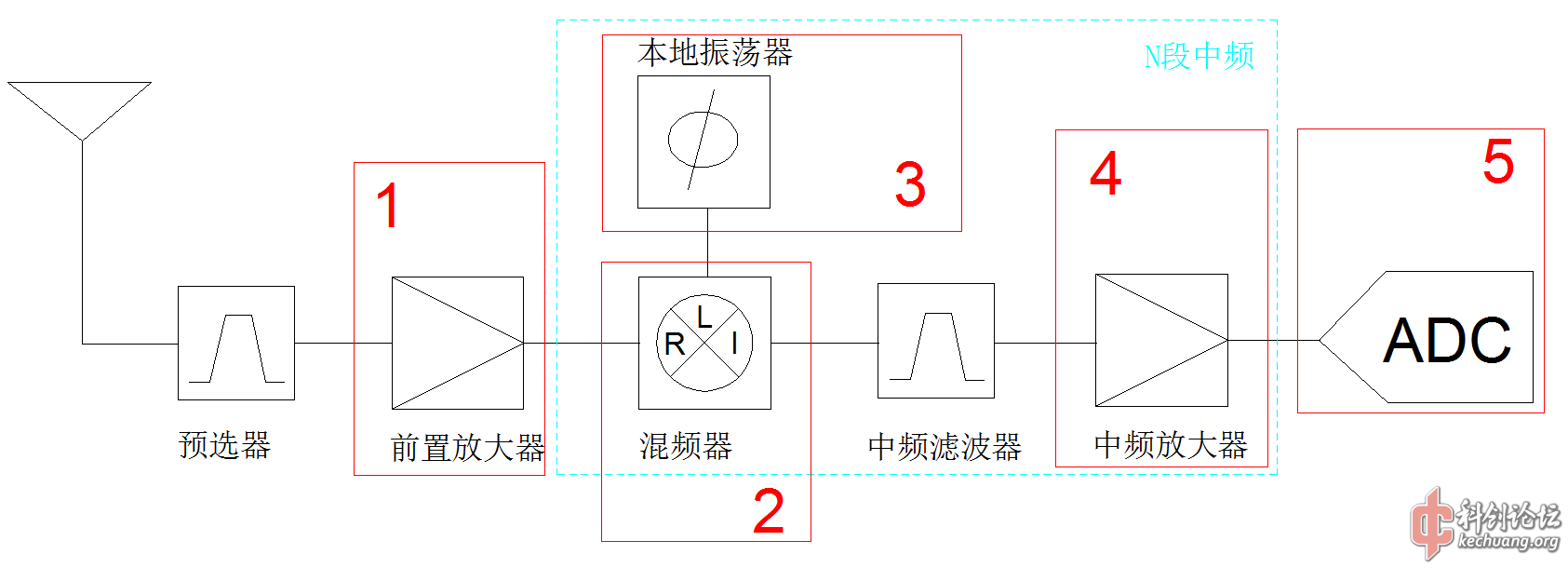 本地振荡器

N段中频

3

1

4

5

L

R

I

ADC

预选器

前置放大器

混频器

中频滤波器

中频放大器

2

科创论坛
kechuang.org